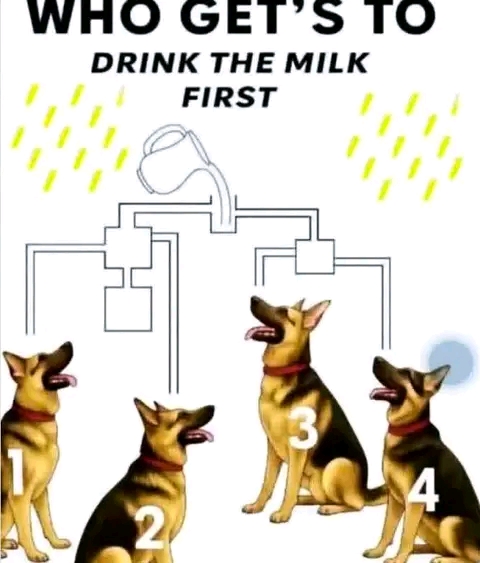 WHO GET'S TO
DRINK THE MILK
FIRST

1
2
3
4